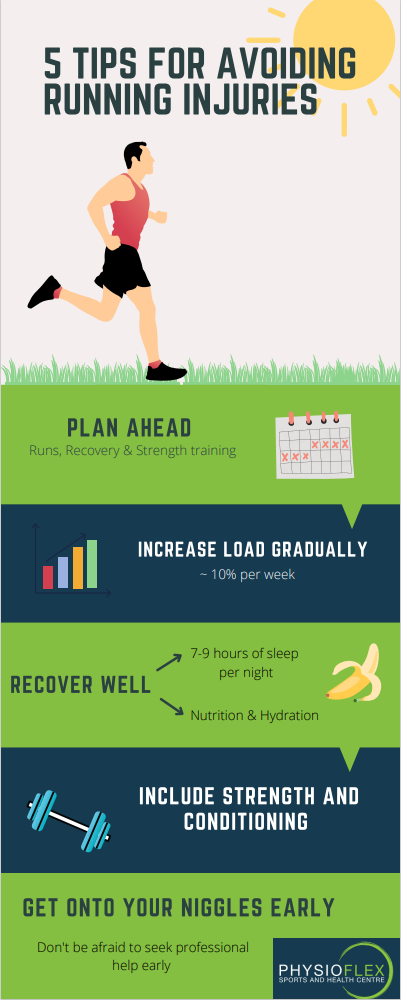 5 TIPS FOR AVOIDING RUNNING INJURIES

PLAN AHEAD
Runs, Recovery & Strength training

INCREASE LOAD GRADUALLY
~ 10% per week

RECOVER WELL
7-9 hours of sleep per night
Nutrition & Hydration

INCLUDE STRENGTH AND CONDITIONING

GET ONTO YOUR NIGGLES EARLY
Don't be afraid to seek professional help early

PHYSIOFLEX
SPORTS AND HEALTH CENTRE